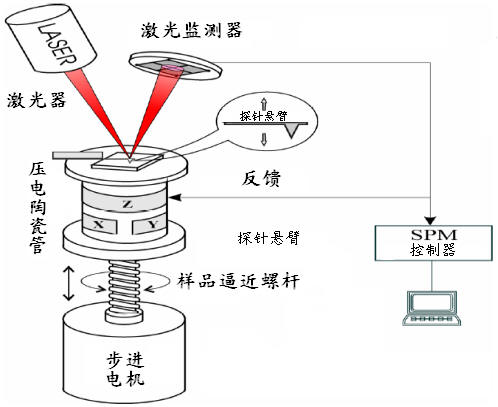 LASER

激光监测器

激光器

探针悬臂

压电陶瓷管

反馈

Z

X

Y

探针悬臂

SPM
控制器

样品逼近螺杆

步进电机